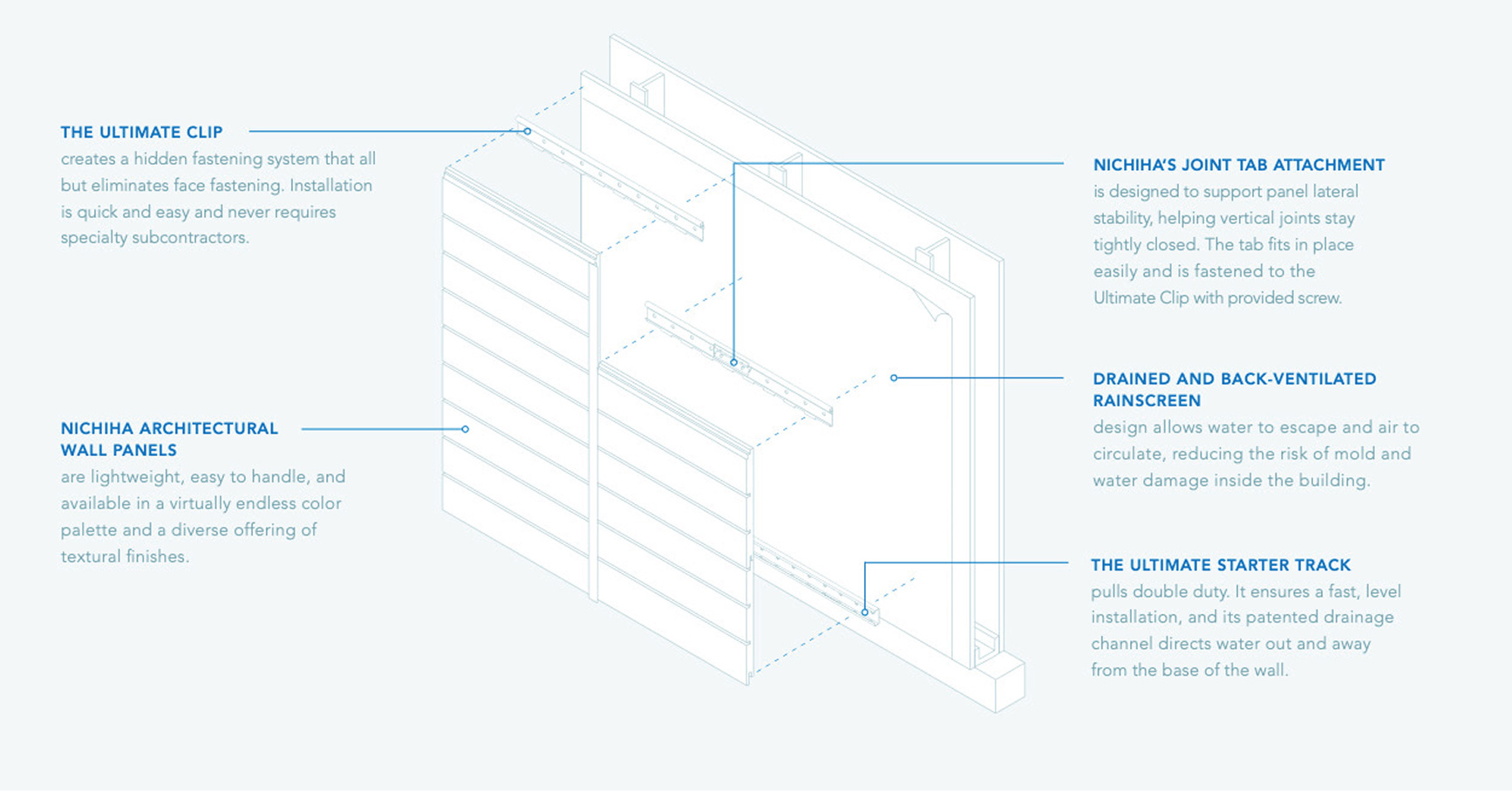 THE ULTIMATE CLIP
creates a hidden fastening system that all but eliminates face fastening. Installation is quick and easy and never requires specialty subcontractors.

NICHIHA ARCHITECTURAL WALL PANELS
are lightweight, easy to handle, and available in a virtually endless color palette and a diverse offering of textural finishes.

NICHIHA'S JOINT TAB ATTACHMENT
is designed to support panel lateral stability, helping vertical joints stay tightly closed. The tab fits in place easily and is fastened to the Ultimate Clip with provided screw.

DRAINED AND BACK-VENTILATED RAINSCREEN
design allows water to escape and air to circulate, reducing the risk of mold and water damage inside the building.

THE ULTIMATE STARTER TRACK
pulls double duty. It ensures a fast, level installation, and its patented drainage channel directs water out and away from the base of the wall.